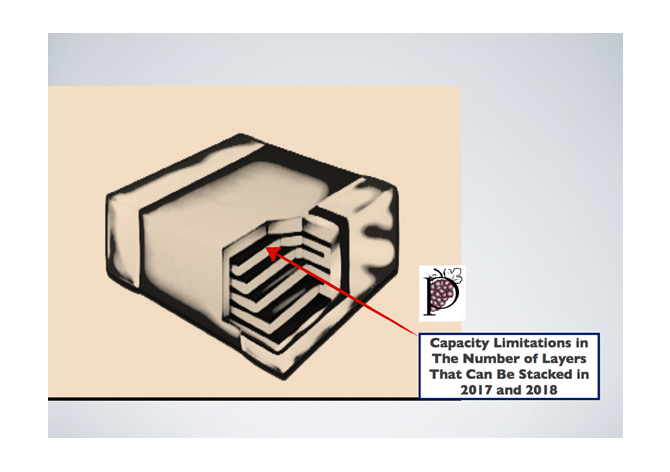 P

Capacity Limitations in The Number of Layers That Can Be Stacked in 2017 and 2018